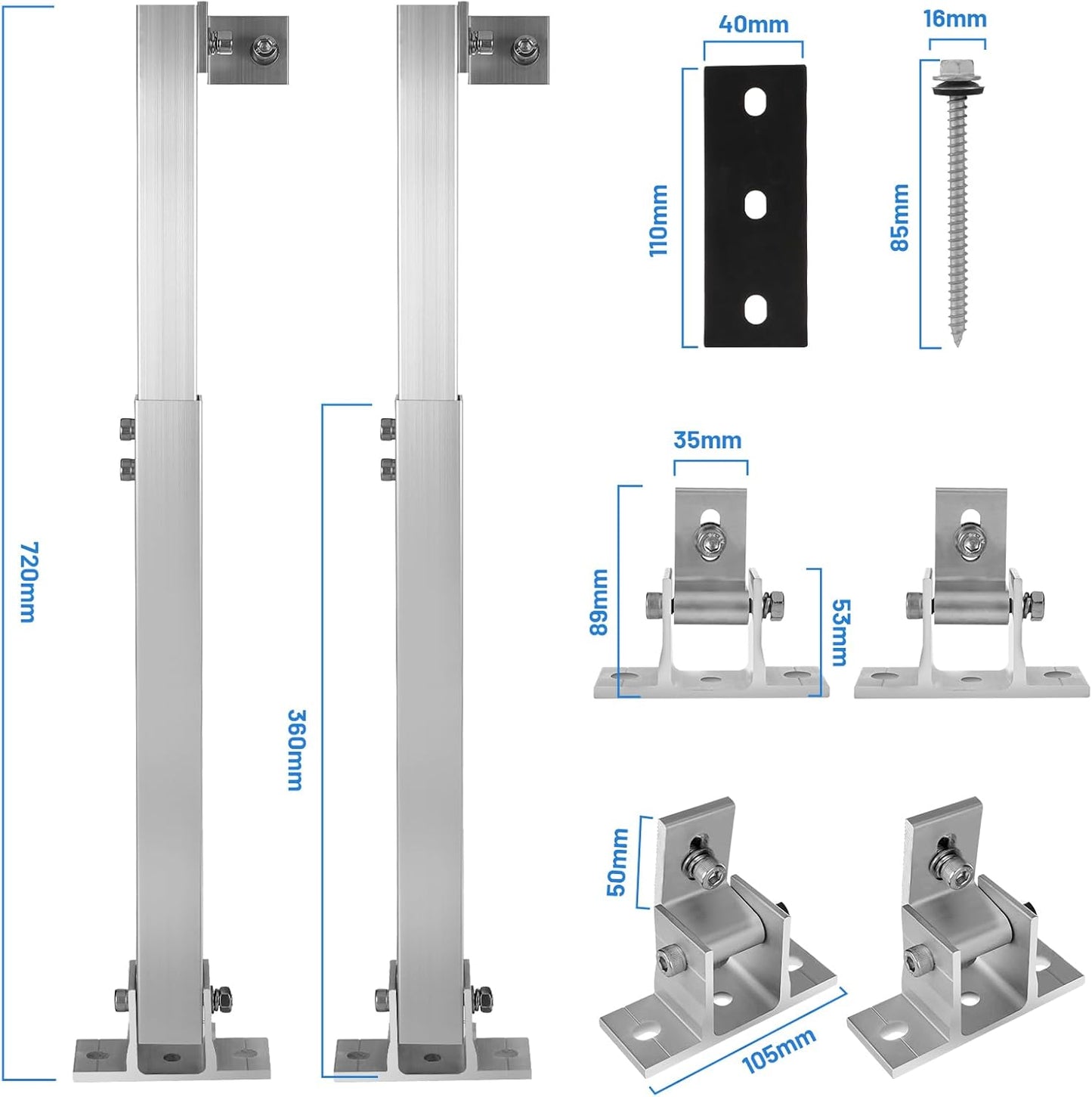 720mm

360mm

40mm

110mm

16mm

85mm

35mm

89mm

53mm

50mm

105mm