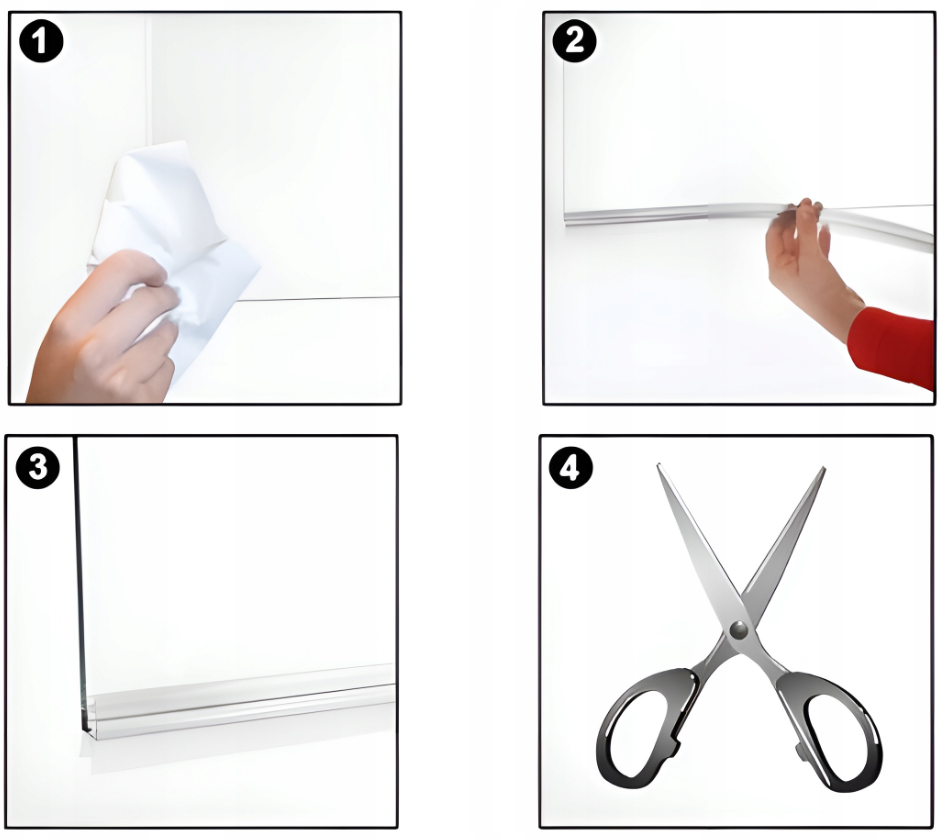 1

2

3

4