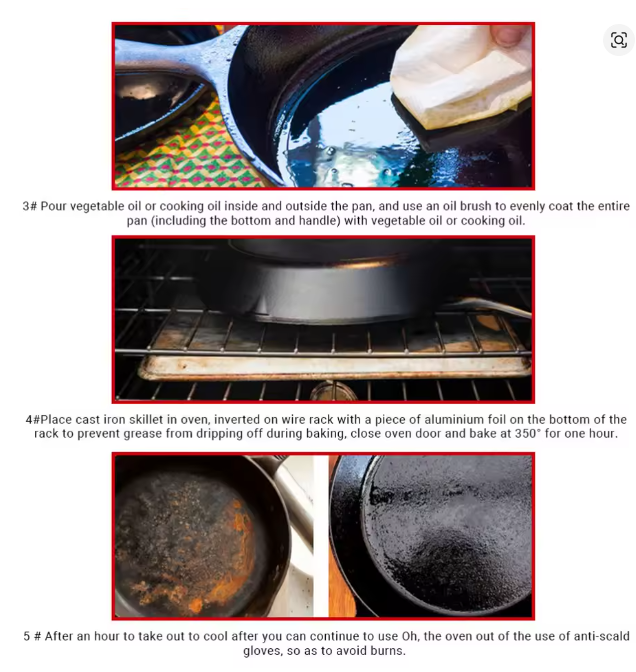 3# Pour vegetable oil or cooking oil inside and outside the pan, and use an oil brush to evenly coat the entire pan (including the bottom and handle) with vegetable oil or cooking oil.

4#Place cast iron skillet in oven, inverted on wire rack with a piece of aluminium foil on the bottom of the rack to prevent grease from dripping off during baking, close oven door and bake at 350° for one hour.

5 # After an hour to take out to cool after you can continue to use Oh, the oven out of the use of anti-scald gloves, so as to avoid burns.