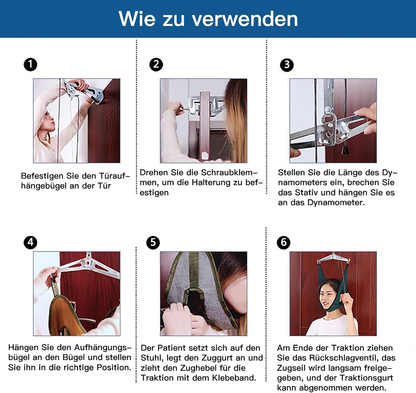 Wie zu verwenden

1

Befestigen Sie den Türaufhängebügel an der Tür

2

Drehen Sie die Schraubklemmen, um die Halterung zu befestigen

3

Stellen Sie die Länge des Dynamometers ein, brechen Sie das Stativ und hängen Sie es an das Dynamometer.

4

Hängen Sie den Aufhängungsbügel an den Bügel und stellen Sie ihn in die richtige Position.

5

Der Patient setzt sich auf den Stuhl, legt den Zuggurt an und zieht den Zughebel für die Traktion mit dem Klebeband.

6

Am Ende der Traktion ziehen Sie das Rückschlagventil, das Zugseil wird langsam freigegeben, und der Traktionsgurt kann abgenommen werden.